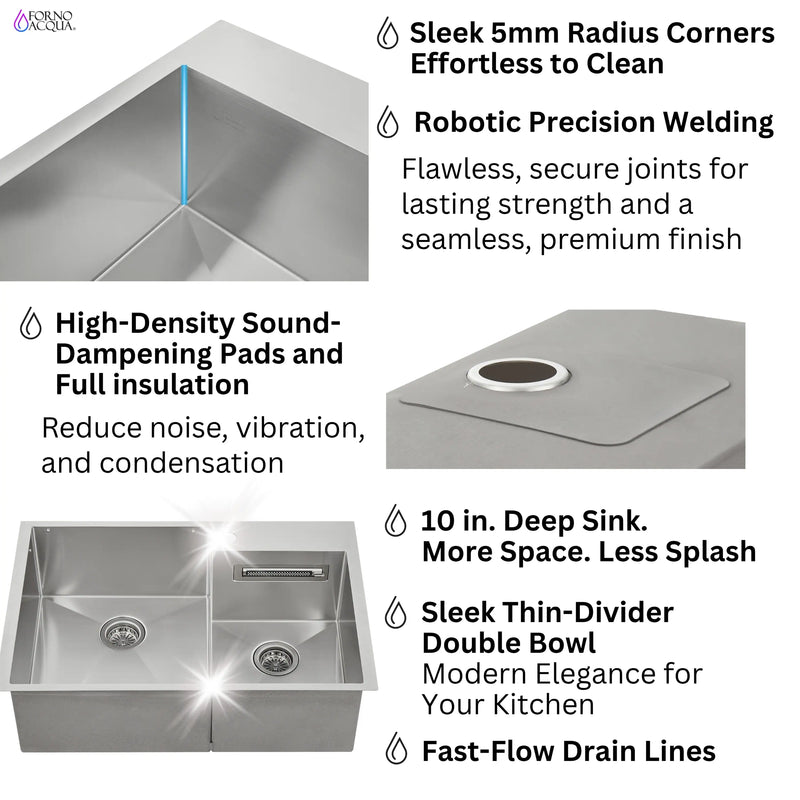 FORNO ACQUA

Sleek 5mm Radius Corners Effortless to Clean

Robotic Precision Welding

Flawless, secure joints for lasting strength and a seamless, premium finish

High-Density Sound-Dampening Pads and Full insulation

Reduce noise, vibration, and condensation

10 in. Deep Sink. More Space. Less Splash

Sleek Thin-Divider Double Bowl

Modern Elegance for Your Kitchen

Fast-Flow Drain Lines