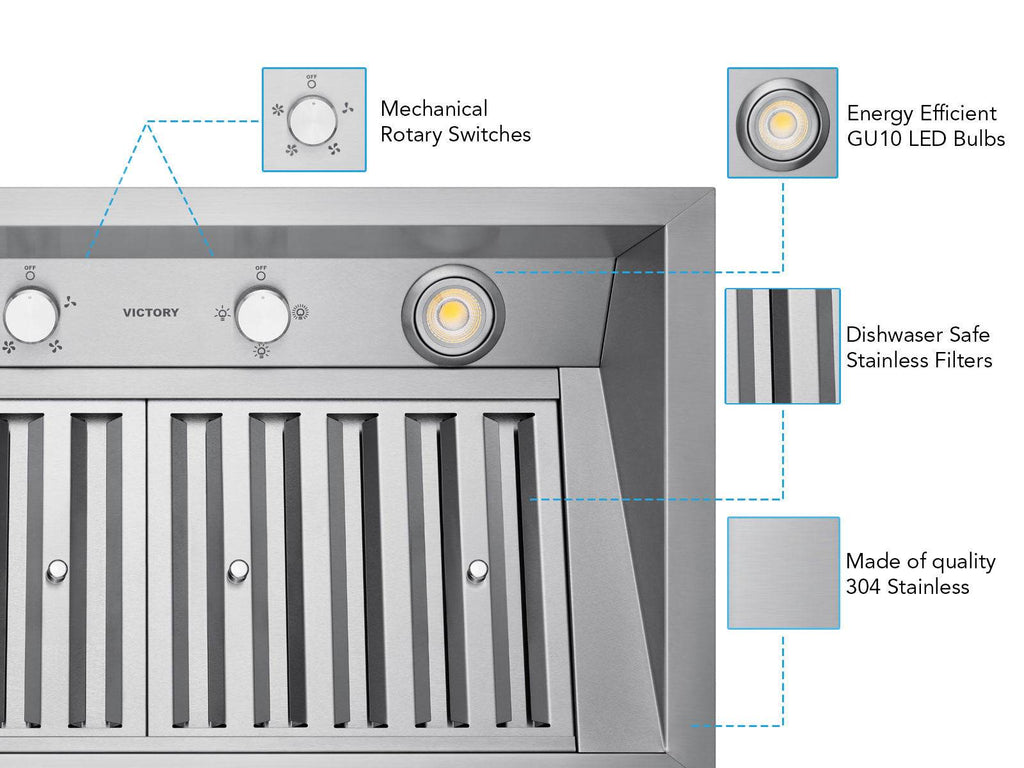 OFF

Mechanical Rotary Switches

Energy Efficient GU10 LED Bulbs

OFF

VICTORY

OFF

Dishwaser Safe Stainless Filters

Made of quality 304 Stainless