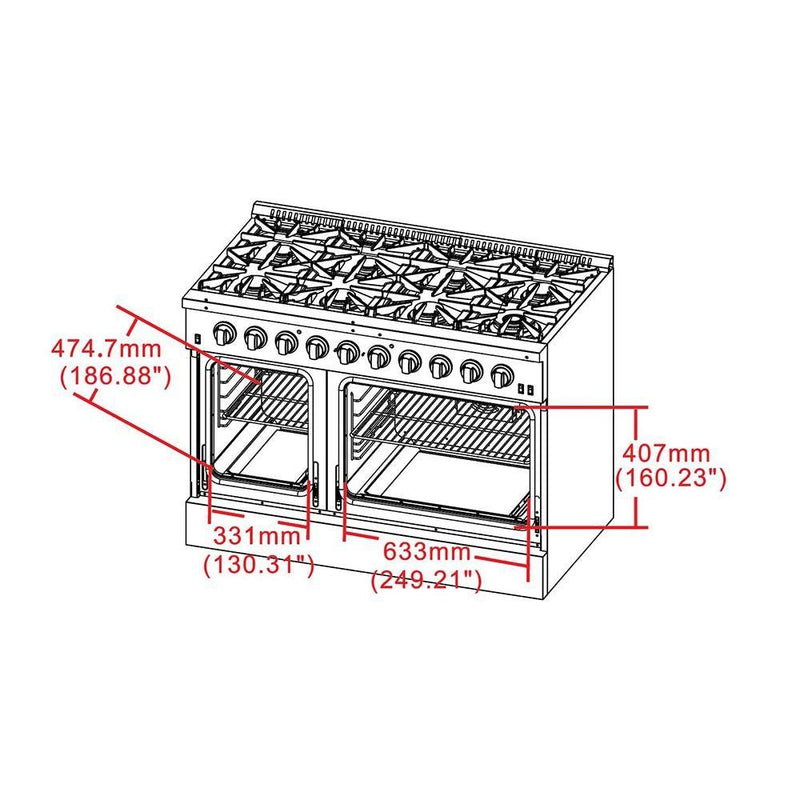 474.7mm
(186.88")

407mm
(160.23")

331mm
(130.31")

633mm
(249.21")